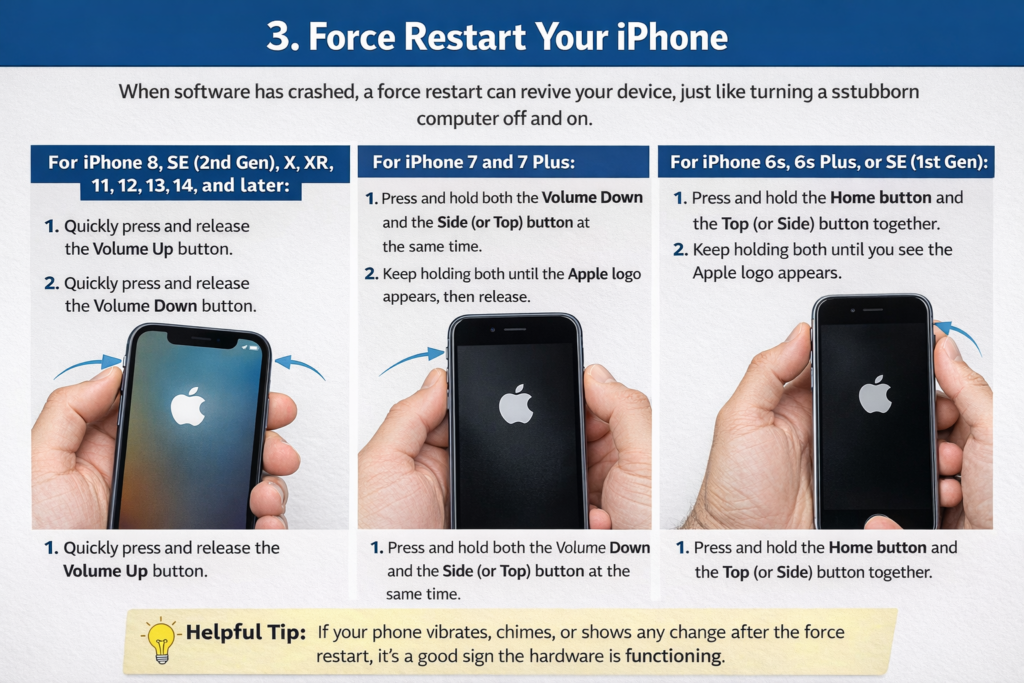 3. Force Restart Your iPhone

When software has crashed, a force restart can revive your device, just like turning a sstubborn computer off and on.

For iPhone 8, SE (2nd Gen), X, XR, 11, 12, 13, 14, and later:

1. Quickly press and release the Volume Up button.

2. Quickly press and release the Volume Down button.

1. Quickly press and release the Volume Up button.

For iPhone 7 and 7 Plus:

1. Press and hold both the Volume Down and the Side (or Top) button at the same time.

2. Keep holding both until the Apple logo appears, then release.

1. Press and hold both the Volume Down and the Side (or Top) button at the same time.

For iPhone 6s, 6s Plus, or SE (1st Gen):

1. Press and hold the Home button and the Top (or Side) button together.

2. Keep holding both until you see the Apple logo appears.

1. Press and hold the Home button and the Top (or Side) button together.

Helpful Tip: If your phone vibrates, chimes, or shows any change after the force restart, it's a good sign the hardware is functioning.